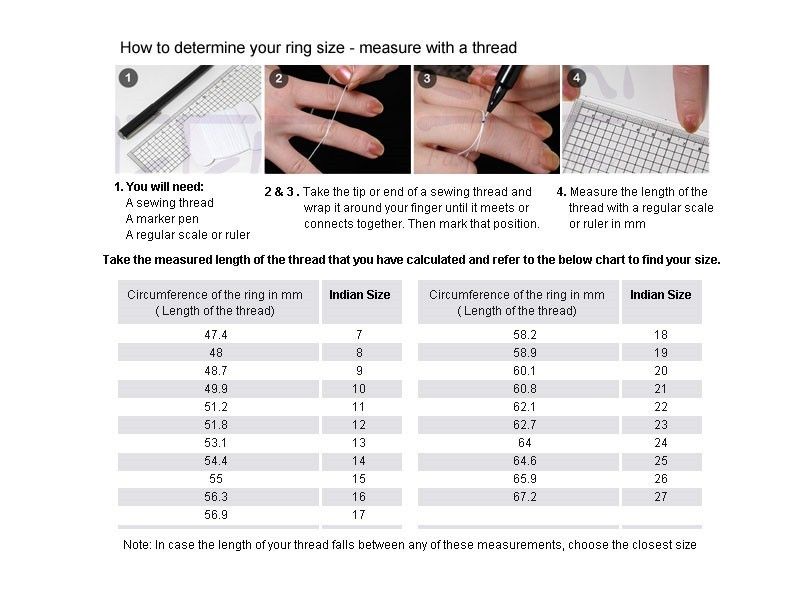 How to determine your ring size - measure with a thread

1

2

3

4

1. You will need:
A sewing thread
A marker pen
A regular scale or ruler

2 & 3 . Take the tip or end of a sewing thread and wrap it around your finger until it meets or connects together. Then mark that position.

4. Measure the length of the thread with a regular scale or ruler in mm

Take the measured length of the thread that you have calculated and refer to the below chart to find your size.

| Circumference of the ring in mm ( Length of the thread) | Indian Size |
|---|---|
| 47.4 | 7 |
| 48 | 8 |
| 48.7 | 9 |
| 49.9 | 10 |
| 51.2 | 11 |
| 51.8 | 12 |
| 53.1 | 13 |
| 54.4 | 14 |
| 55 | 15 |
| 56.3 | 16 |
| 56.9 | 17 |

| Circumference of the ring in mm ( Length of the thread) | Indian Size |
|---|---|
| 58.2 | 18 |
| 58.9 | 19 |
| 60.1 | 20 |
| 60.8 | 21 |
| 62.1 | 22 |
| 62.7 | 23 |
| 64 | 24 |
| 64.6 | 25 |
| 65.9 | 26 |
| 67.2 | 27 |

Note: In case the length of your thread falls between any of these measurements, choose the closest size