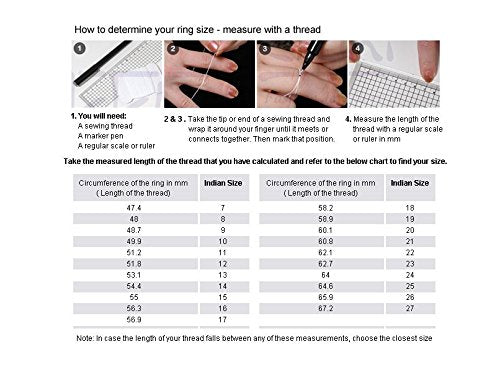 How to determine your ring size - measure with a thread

1

2

3

4

1. You will need:
A sewing thread
A marker pen
A regular scale or ruler

2 & 3. Take the tip or end of a sewing thread and wrap it around your finger until it meets or connects together. Then mark that position.

4. Measure the length of the thread with a regular scale or ruler in mm

Take the measured length of the thread that you have calculated and refer to the below chart to find your size.

| Circumference of the ring in mm (Length of the thread) | Indian Size |
|---|---|
| 47.4 | 7 |
| 48 | 8 |
| 48.7 | 9 |
| 49.9 | 10 |
| 51.2 | 11 |
| 51.8 | 12 |
| 53.1 | 13 |
| 54.4 | 14 |
| 55 | 15 |
| 56.3 | 16 |
| 56.9 | 17 |

| Circumference of the ring in mm (Length of the thread) | Indian Size |
|---|---|
| 58.2 | 18 |
| 58.9 | 19 |
| 60.1 | 20 |
| 60.8 | 21 |
| 62.1 | 22 |
| 62.7 | 23 |
| 64 | 24 |
| 64.6 | 25 |
| 65.9 | 26 |
| 67.2 | 27 |

Note: In case the length of your thread falls between any of these measurements, choose the closest size